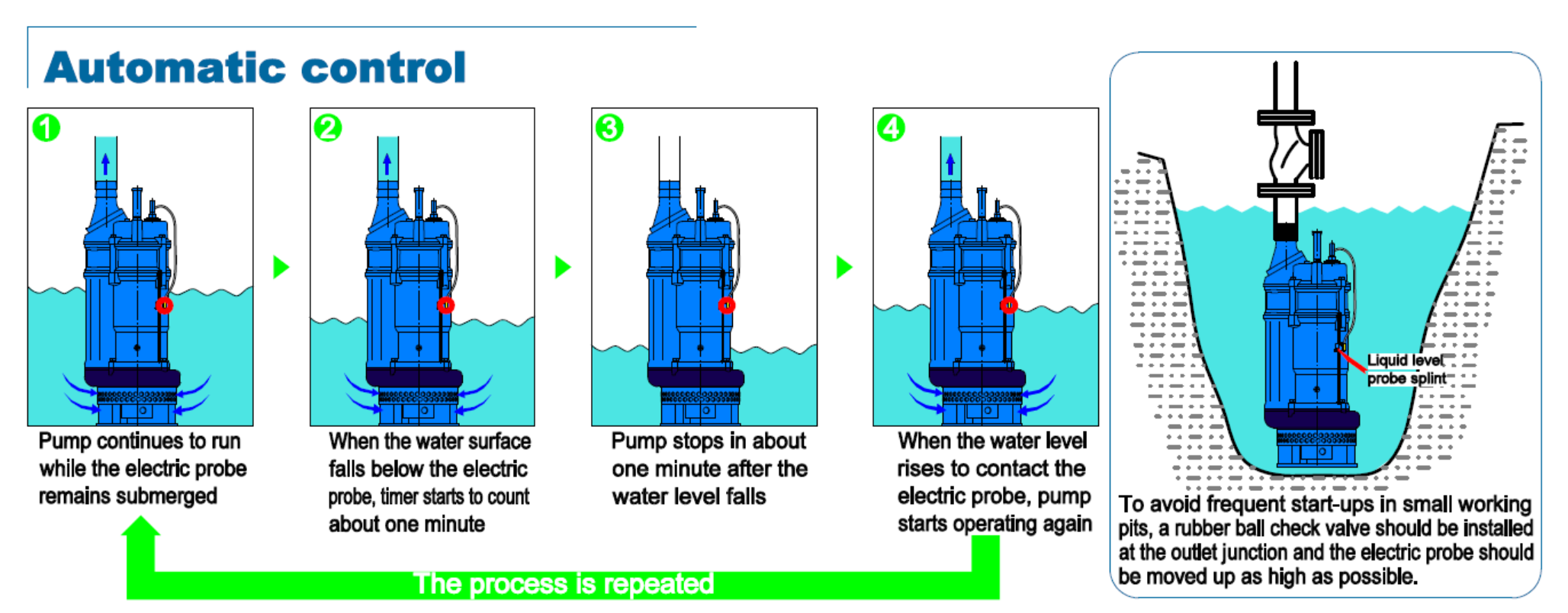 Automatic control

1

Pump continues to run while the electric probe remains submerged

2

When the water surface falls below the electric probe, timer starts to count about one minute

3

Pump stops in about one minute after the water level falls

4

When the water level rises to contact the electric probe, pump starts operating again

The process is repeated

Liquid level probe splint

To avoid frequent start-ups in small working pits, a rubber ball check valve should be installed at the outlet junction and the electric probe should be moved up as high as possible.